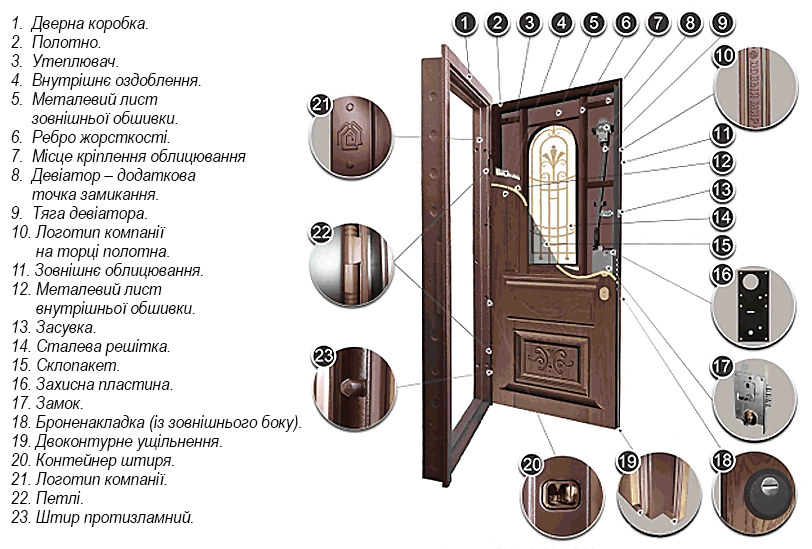 1. Дверна коробка.
2. Полотно.
3. Утеплювач.
4. Внутрішнє оздоблення.
5. Металевий лист зовнішньої обшивки.
6. Ребро жорсткості.
7. Місце кріплення облицювання
8. Девіатор – додаткова точка замикання.
9. Тяга девіатора.
10. Логотип компанії на торці полотна.
11. Зовнішнє облицювання.
12. Металевий лист внутрішньої обшивки.
13. Засувка.
14. Сталева решітка.
15. Склопакет.
16. Захисна пластина.
17. Замок.
18. Броненакладка (із зовнішнього боку).
19. Двоконтурне ущільнення.
20. Контейнер штиря.
21. Логотип компанії.
22. Петлі.
23. Штир протизламний.

1
2
3
4
5
6
7
8
9
10
11
12
13
14
15
16
17
18
19
20
21
22
23